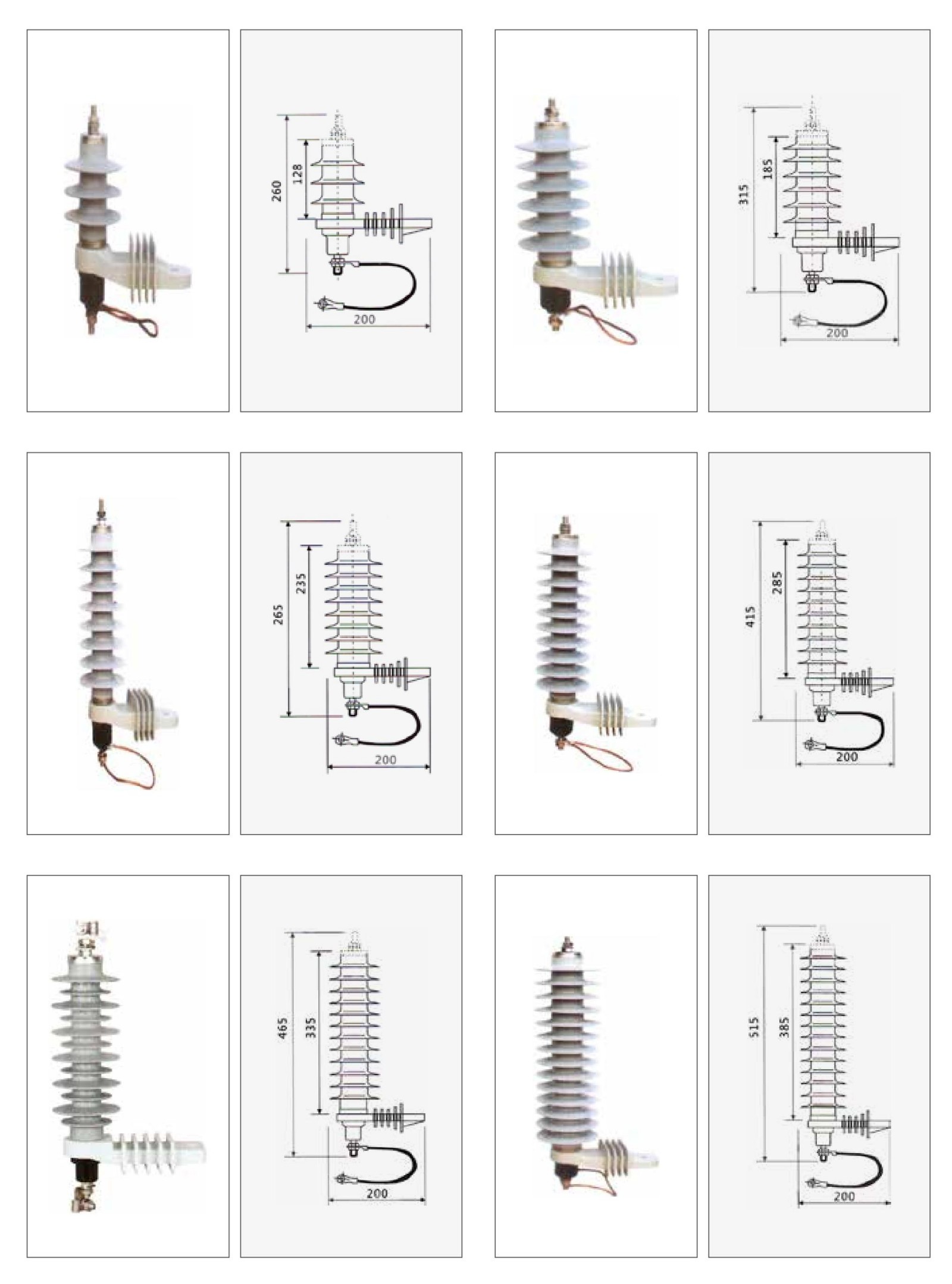 260
128
200

315
185
200

265
235
200

415
285
200

465
335
200

515
385
200