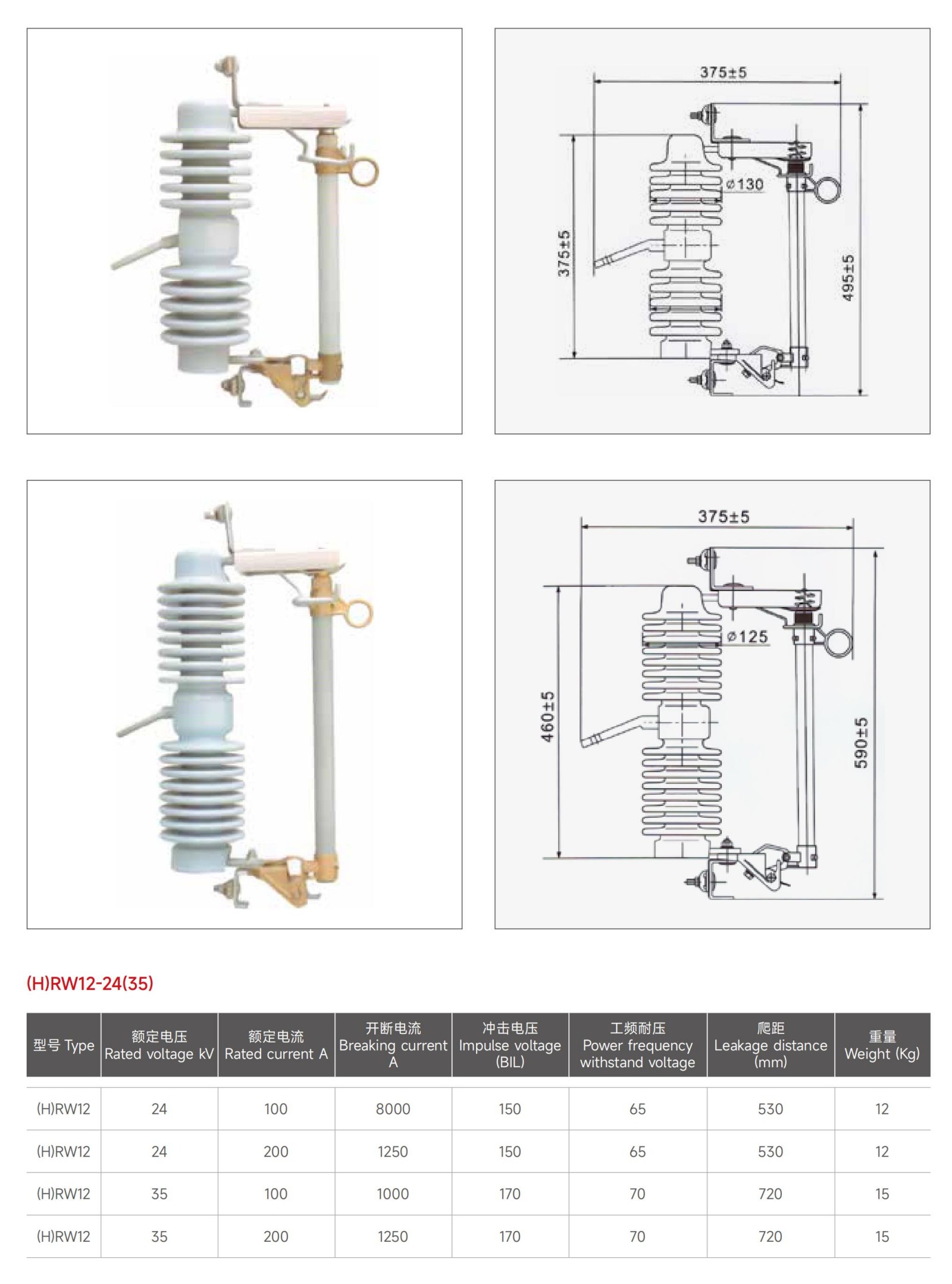 375±5

ø130

375±5

495±5

375±5

ø125

460±5

590±5

(H)RW12-24(35)

| 型号 Type | 额定电压 Rated voltage kV | 额定电流 Rated current A | 开断电流 Breaking current A | 冲击电压 Impulse voltage (BIL) | 工频耐压 Power frequency withstand voltage | 爬距 Leakage distance (mm) | 重量 Weight (Kg) |
|---|---|---|---|---|---|---|---|
| (H)RW12 | 24 | 100 | 8000 | 150 | 65 | 530 | 12 |
| (H)RW12 | 24 | 200 | 1250 | 150 | 65 | 530 | 12 |
| (H)RW12 | 35 | 100 | 1000 | 170 | 70 | 720 | 15 |
| (H)RW12 | 35 | 200 | 1250 | 170 | 70 | 720 | 15 |